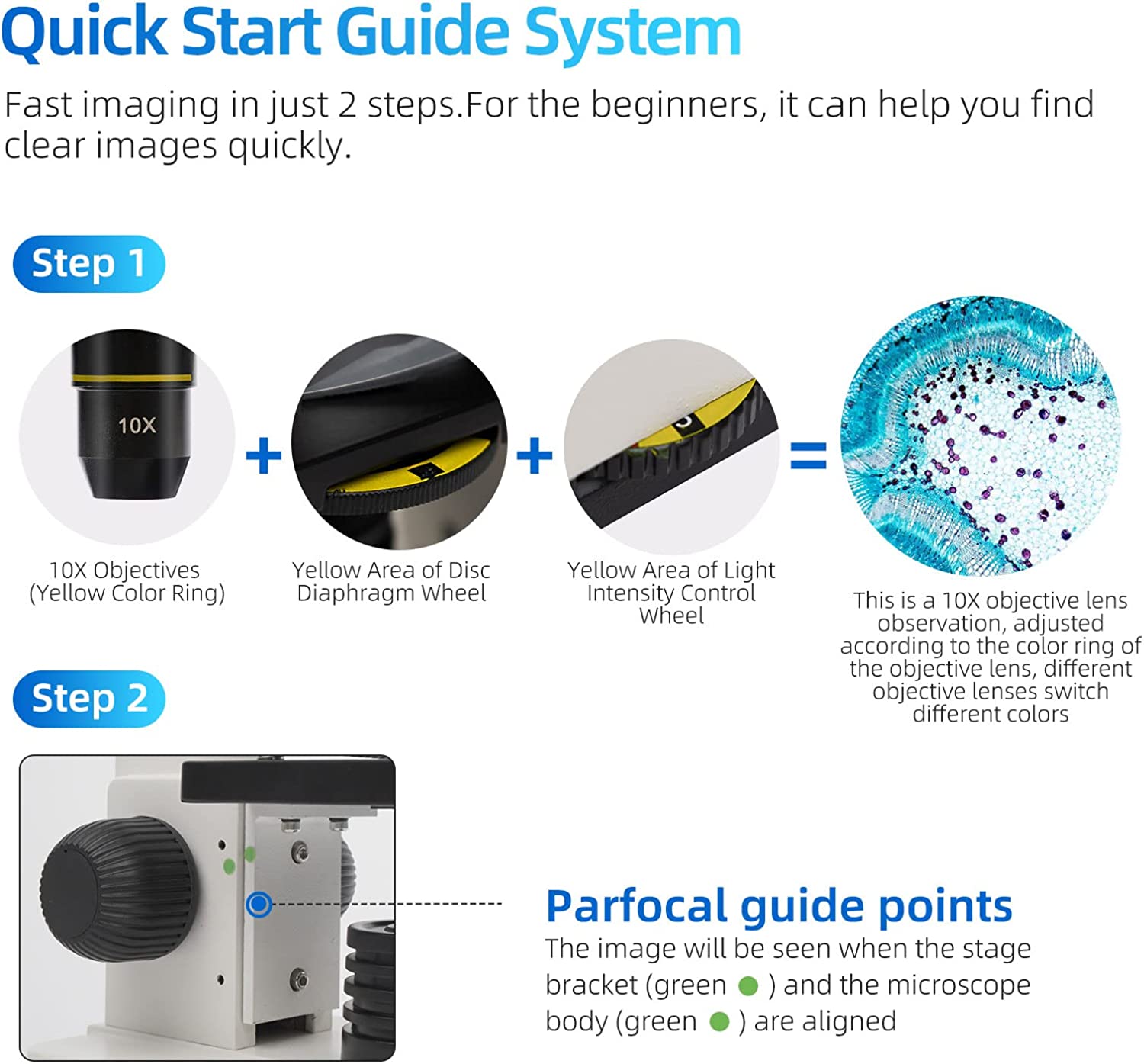 Quick Start Guide System

Fast imaging in just 2 steps.For the beginners, it can help you find clear images quickly.

Step 1

10X

+

+

=

10X Objectives
(Yellow Color Ring)

Yellow Area of Disc
Diaphragm Wheel

Yellow Area of Light
Intensity Control
Wheel

This is a 10X objective lens observation, adjusted according to the color ring of the objective lens, different objective lenses switch different colors

Step 2

Parfocal guide points

The image will be seen when the stage bracket (green ● ) and the microscope body (green ● ) are aligned